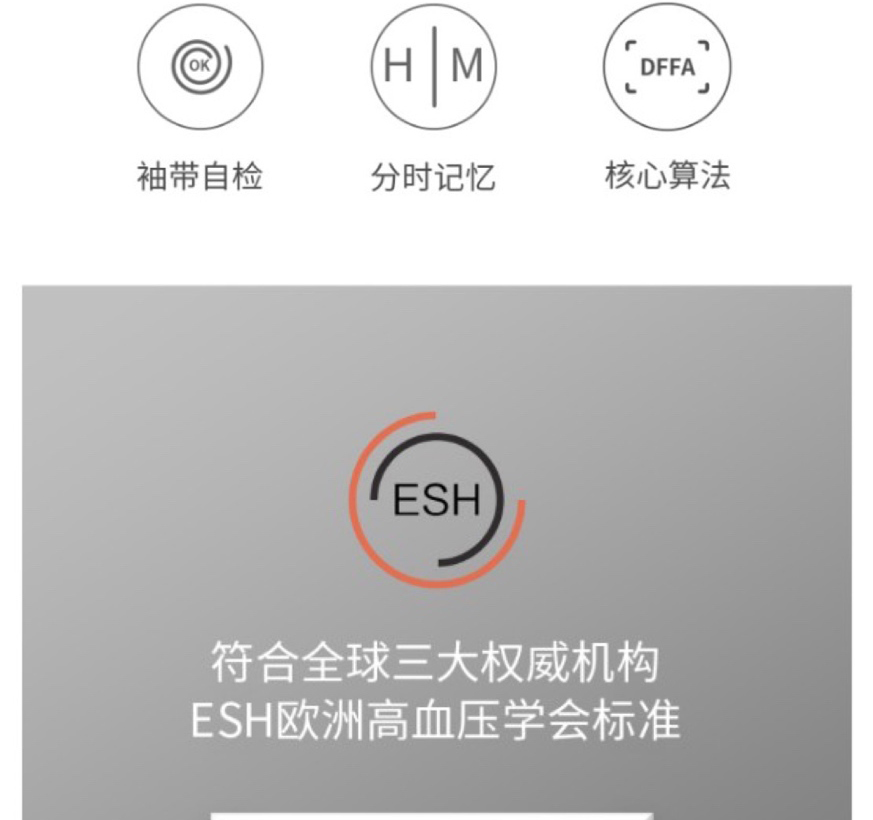 OK
袖带自检

H M
分时记忆

DFFA
核心算法

ESH

符合全球三大权威机构
ESH欧洲高血压学会标准