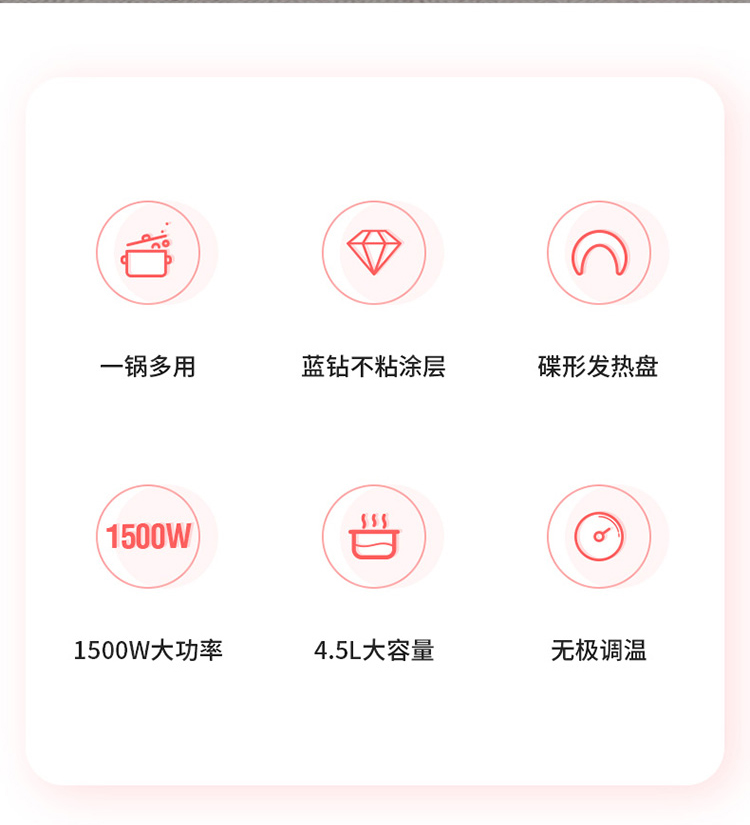 一锅多用

蓝钻不粘涂层

碟形发热盘

1500W

1500W大功率

4.5L大容量

无极调温